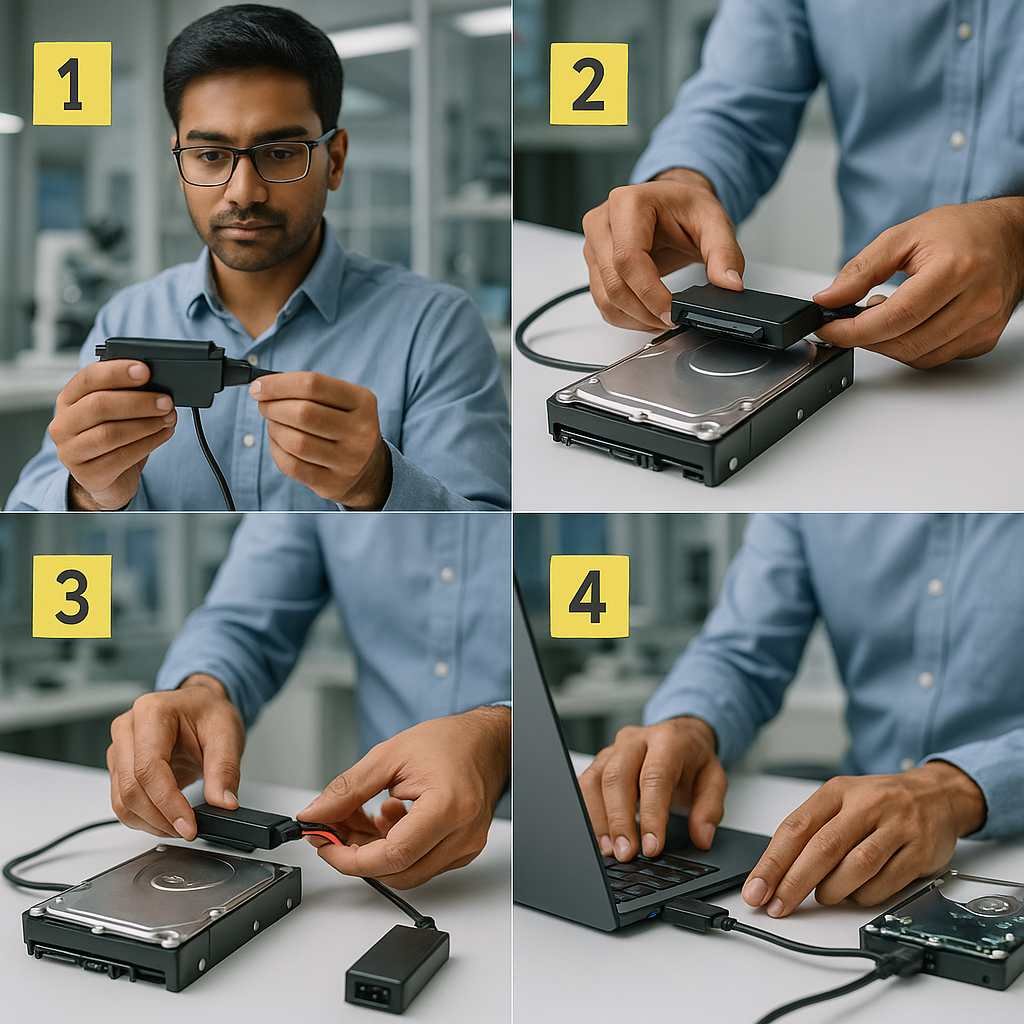 1

2

3

4